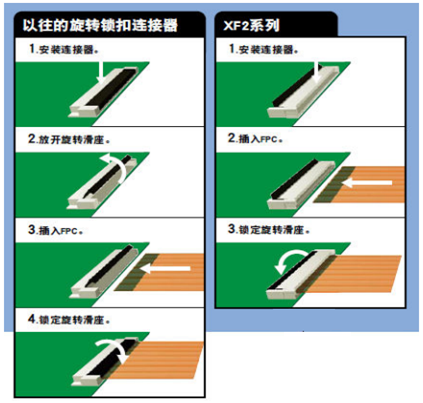 以往的旋转锁扣连接器

1.安装连接器。

2.放开旋转滑座。

3.插入FPC。

4.锁定旋转滑座。

XF2系列

1.安装连接器。

2.插入FPC。

3.锁定旋转滑座。